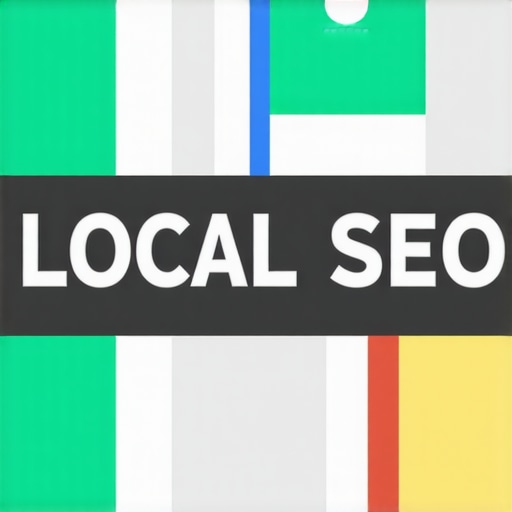 LOCAL SEO